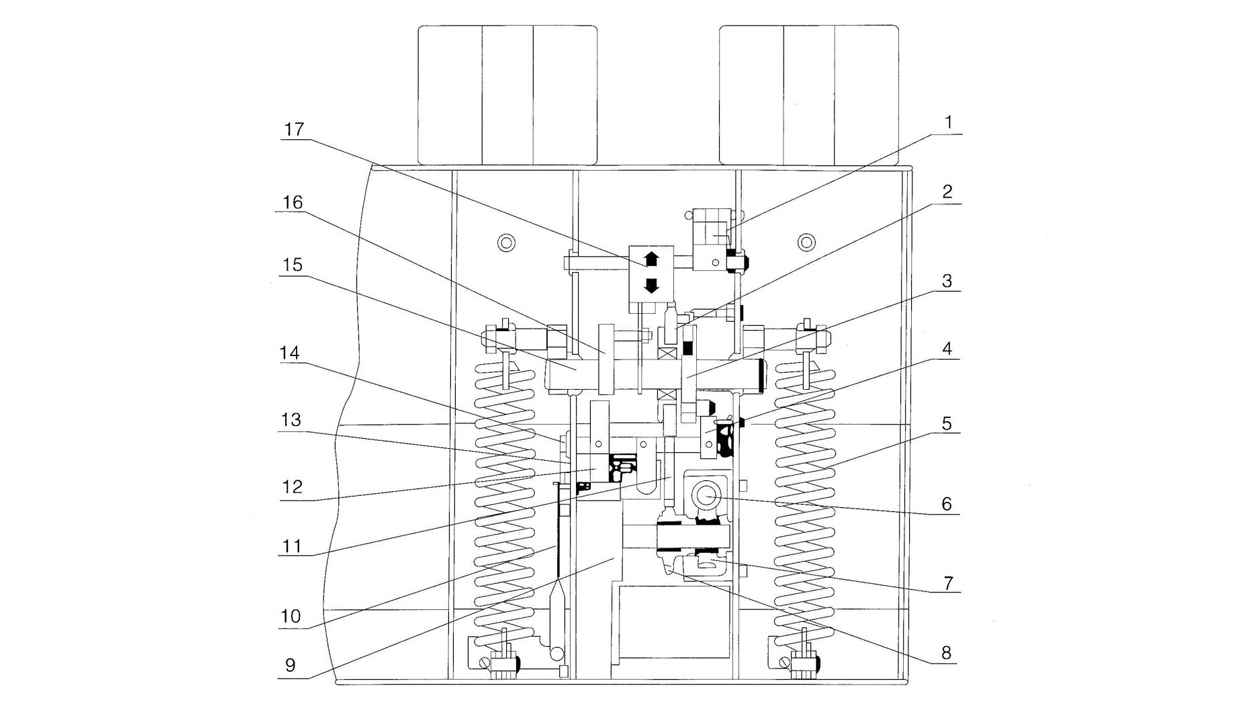 17
16
15
14
13
12
11
10
9
1
2
3
4
5
6
7
8